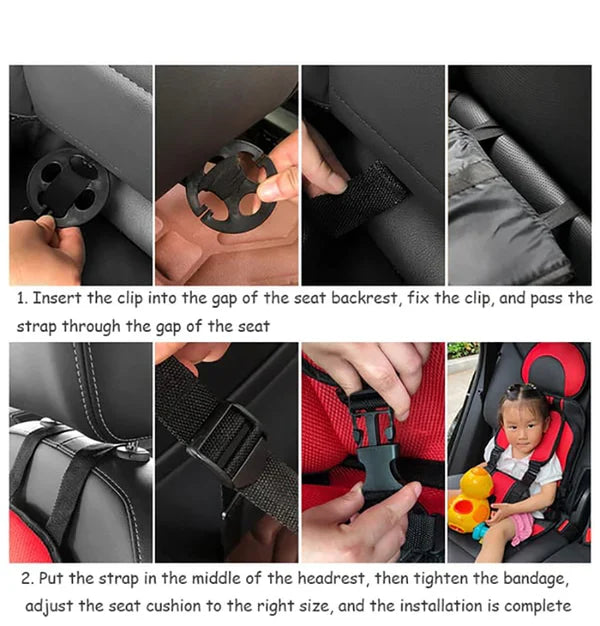 1. Insert the clip into the gap of the seat backrest, fix the clip, and pass the strap through the gap of the seat

2. Put the strap in the middle of the headrest, then tighten the bandage, adjust the seat cushion to the right size, and the installation is complete